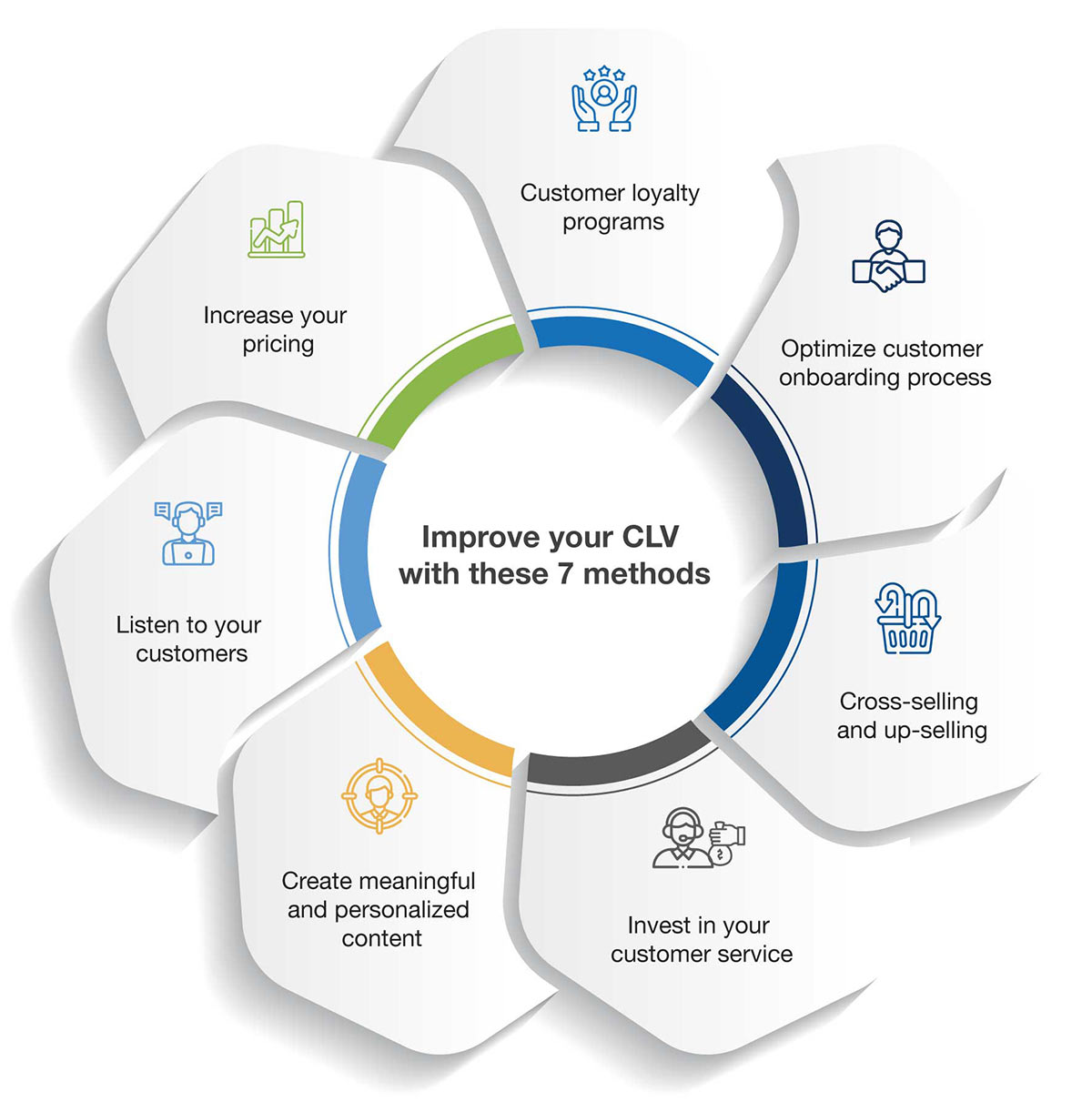 Improve your CLV with these 7 methods

Customer loyalty programs

Optimize customer onboarding process

Cross-selling and up-selling

Invest in your customer service

Create meaningful and personalized content

Listen to your customers

Increase your pricing